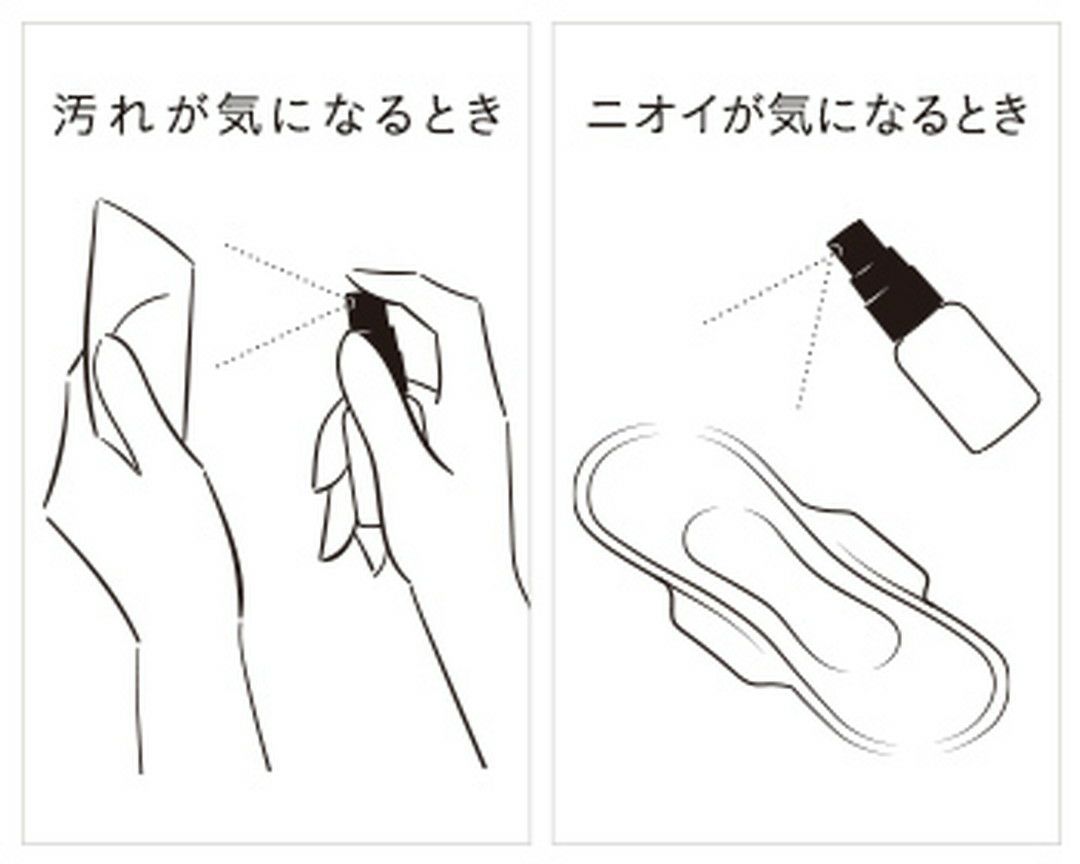 汚れが気になるとき

ニオイが気になるとき